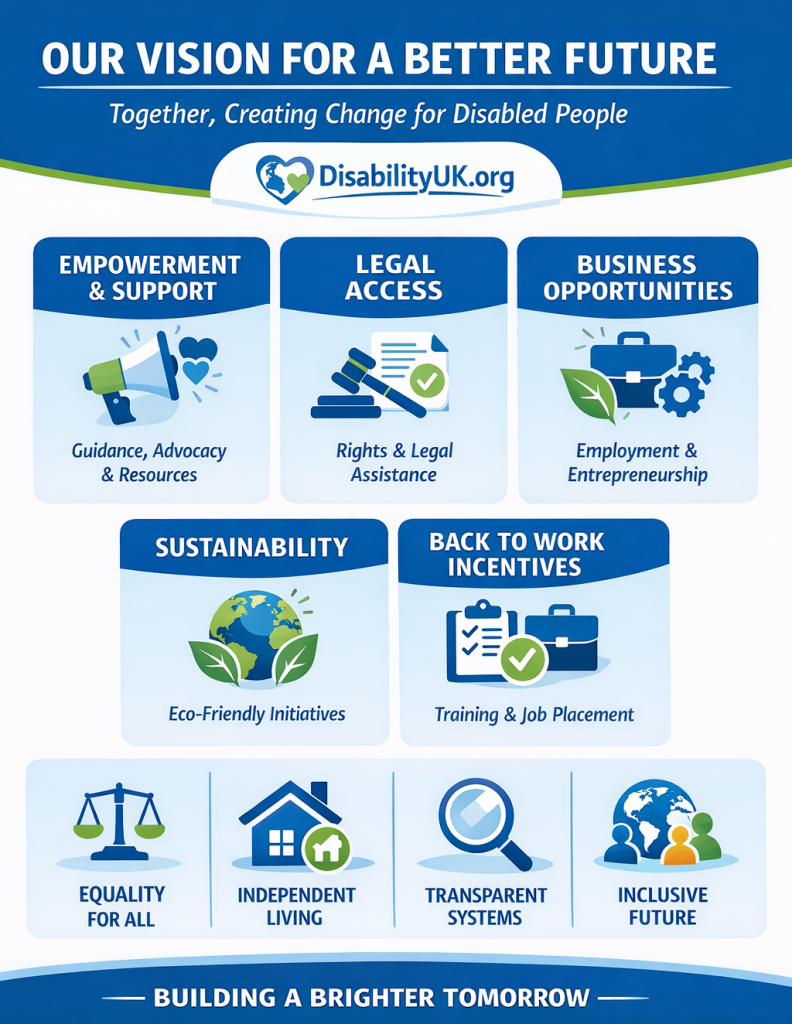 OUR VISION FOR A BETTER FUTURE

Together, Creating Change for Disabled People

DisabilityUK.org

EMPOWERMENT & SUPPORT

Guidance, Advocacy & Resources

LEGAL ACCESS

Rights & Legal Assistance

BUSINESS OPPORTUNITIES

Employment & Entrepreneurship

SUSTAINABILITY

Eco-Friendly Initiatives

BACK TO WORK INCENTIVES

Training & Job Placement

EQUALITY FOR ALL

INDEPENDENT LIVING

TRANSPARENT SYSTEMS

INCLUSIVE FUTURE

BUILDING A BRIGHTER TOMORROW